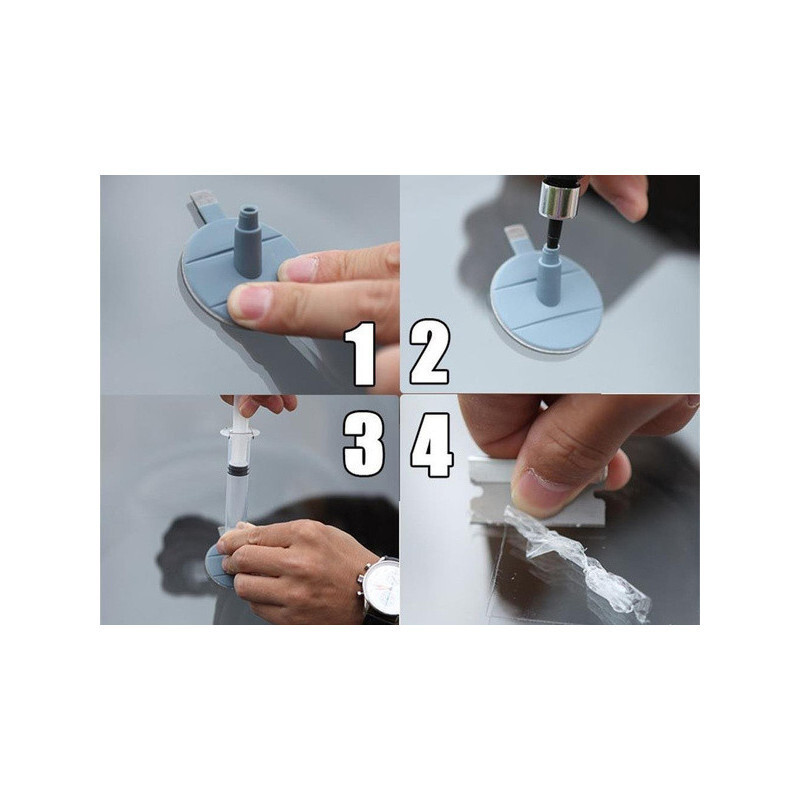 1 2
3 4