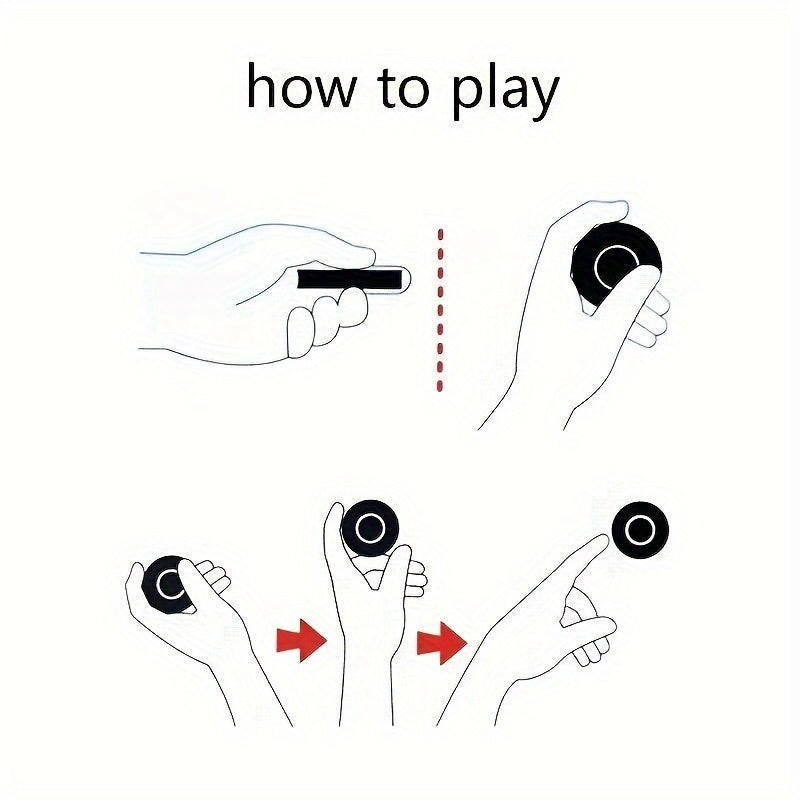 how to play