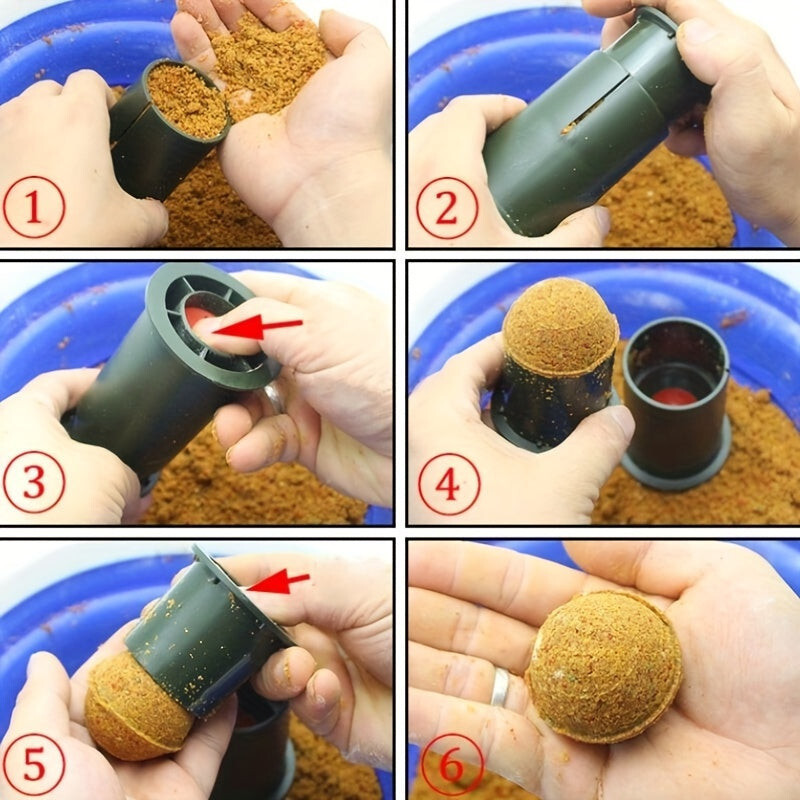 1
2
3
4
5
6