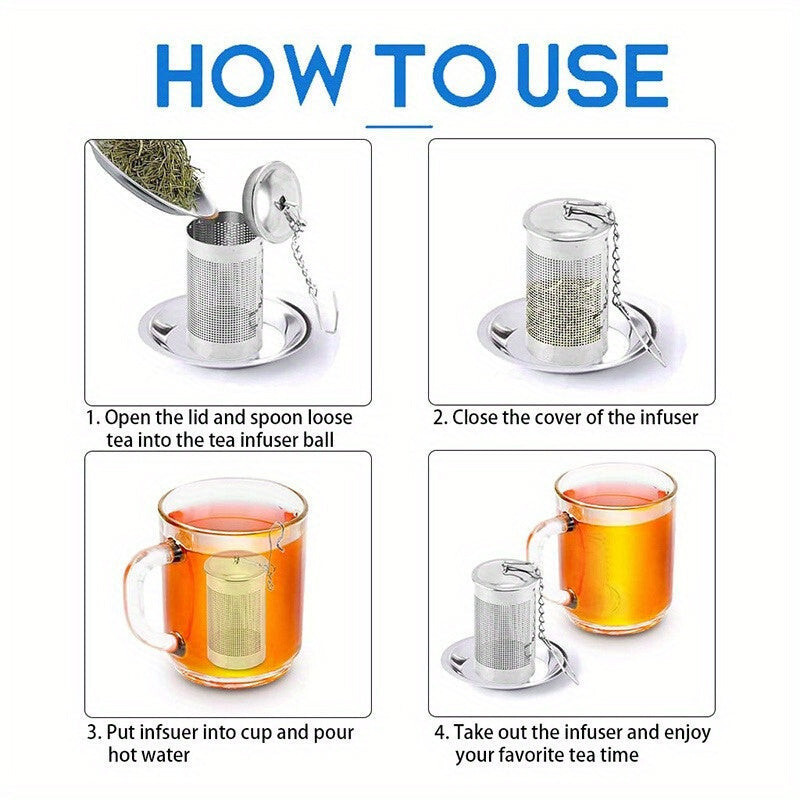 HOW TO USE

1. Open the lid and spoon loose tea into the tea infuser ball

2. Close the cover of the infuser

3. Put infsuer into cup and pour hot water

4. Take out the infuser and enjoy your favorite tea time