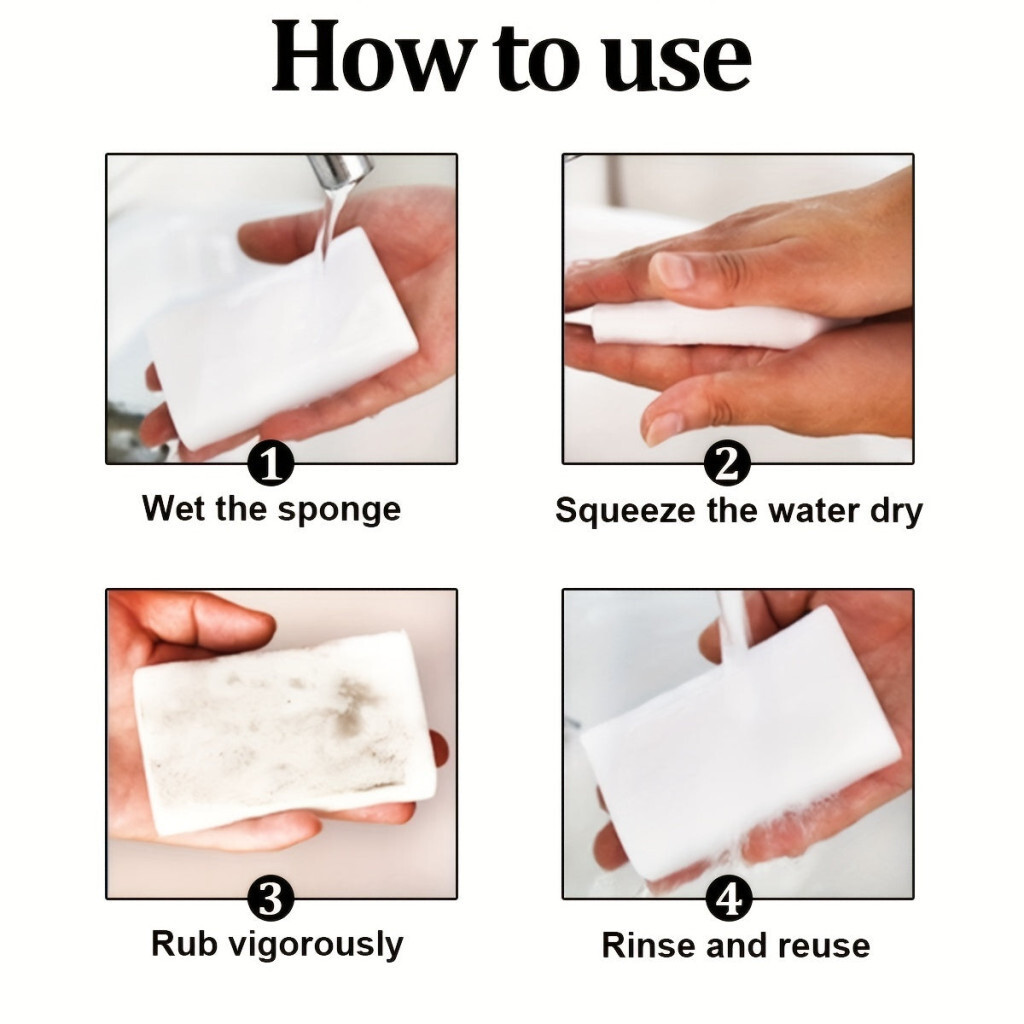 How to use

1
Wet the sponge

2
Squeeze the water dry

3
Rub vigorously

4
Rinse and reuse