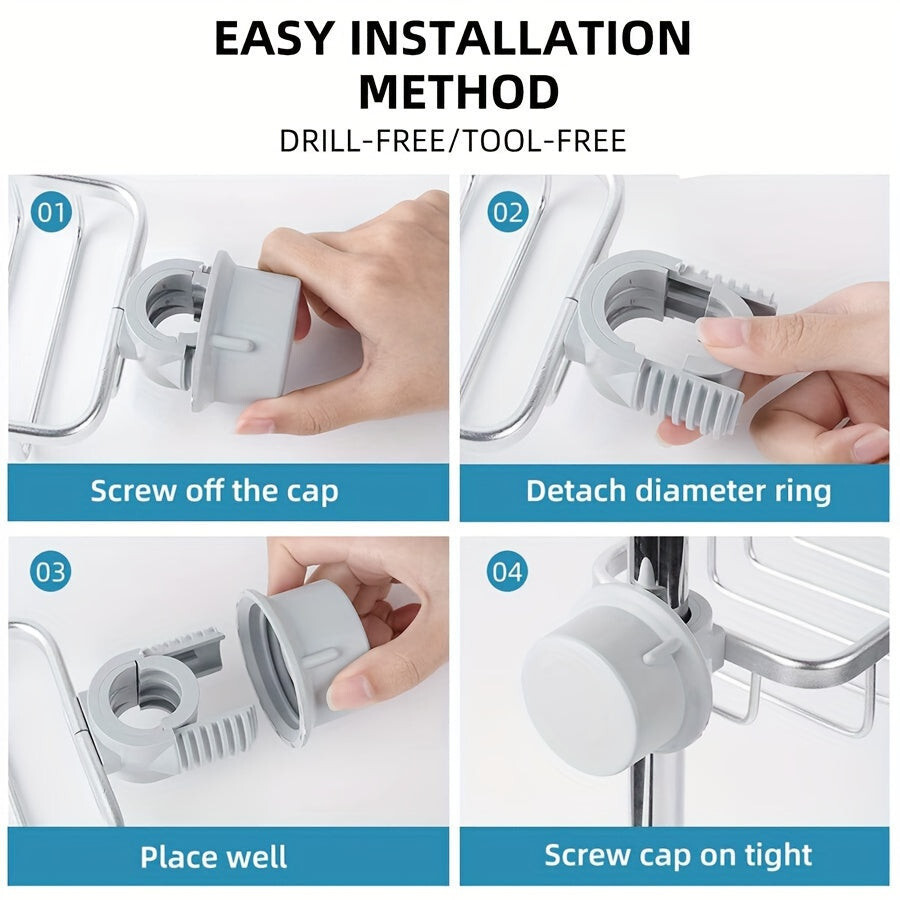 EASY INSTALLATION METHOD

DRILL-FREE/TOOL-FREE

01

Screw off the cap

02

Detach diameter ring

03

Place well

04

Screw cap on tight