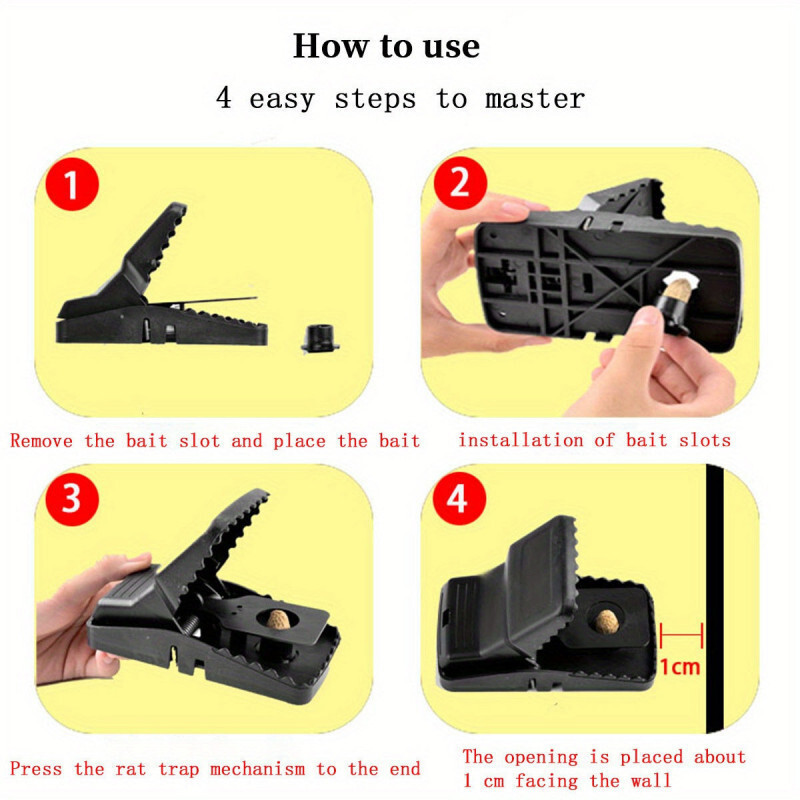 How to use

4 easy steps to master

1

Remove the bait slot and place the bait

2

installation of bait slots

3

Press the rat trap mechanism to the end

4

1cm

The opening is placed about 1 cm facing the wall