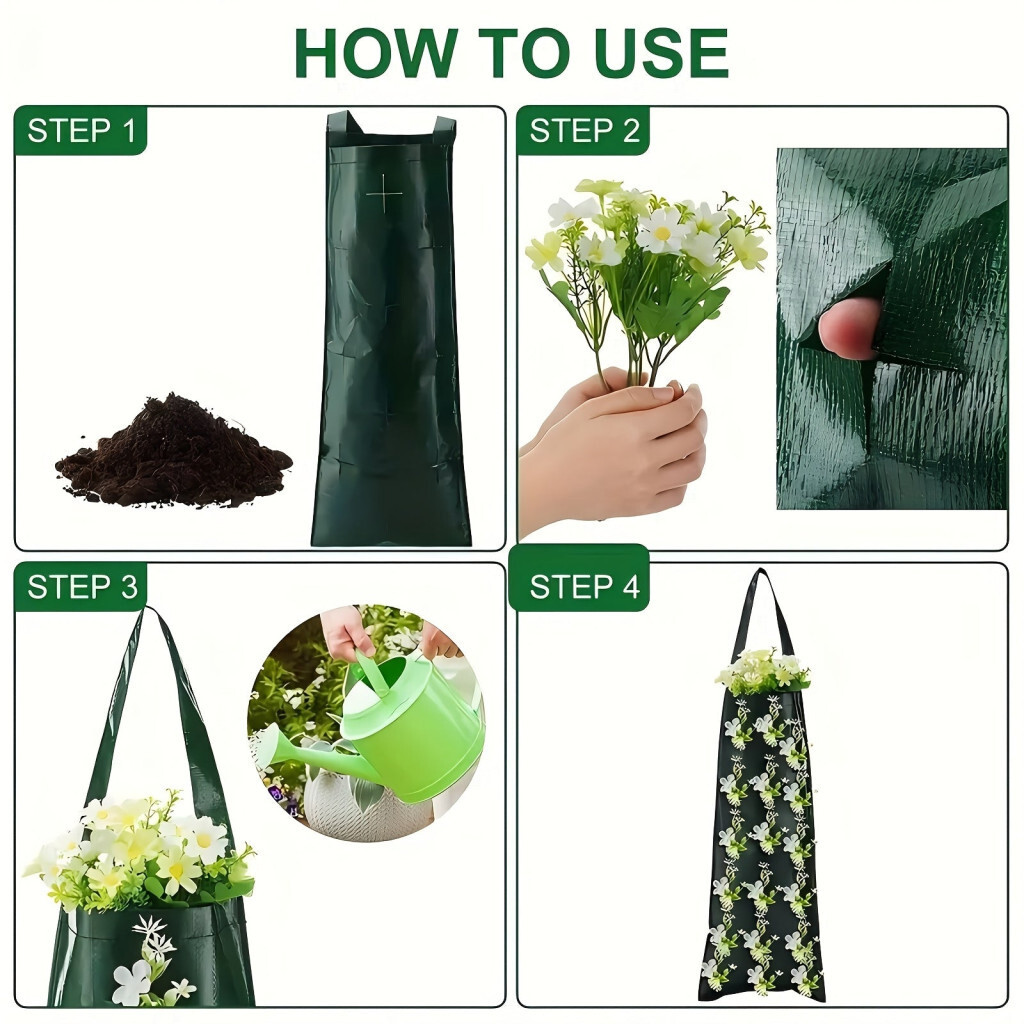 HOW TO USE

STEP 1

STEP 2

STEP 3

STEP 4