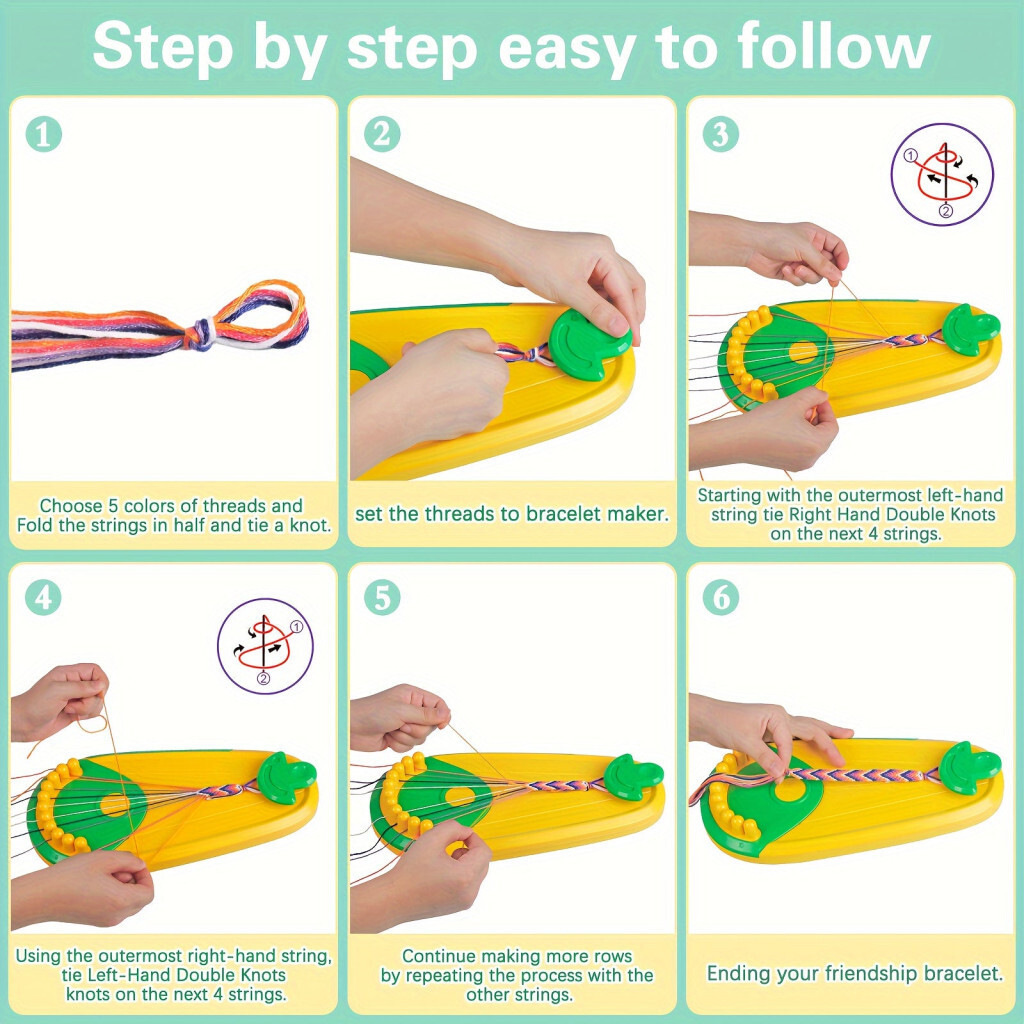 Step by step easy to follow

1

Choose 5 colors of threads and Fold the strings in half and tie a knot.

2

set the threads to bracelet maker.

3

①
②

Starting with the outermost left-hand string tie Right Hand Double Knots on the next 4 strings.

4

①
②

Using the outermost right-hand string, tie Left-Hand Double Knots knots on the next 4 strings.

5

Continue making more rows by repeating the process with the other strings.

6

Ending your friendship bracelet.