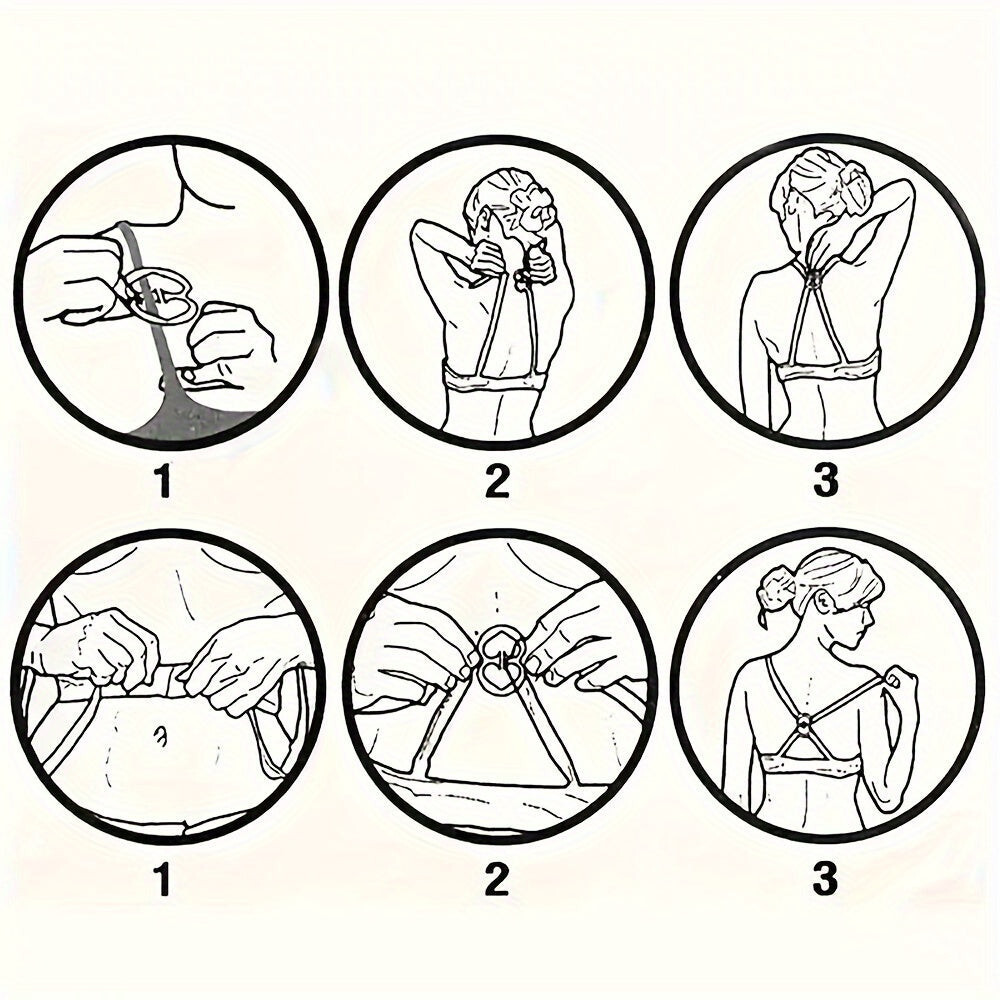 1
2
3
1
2
3