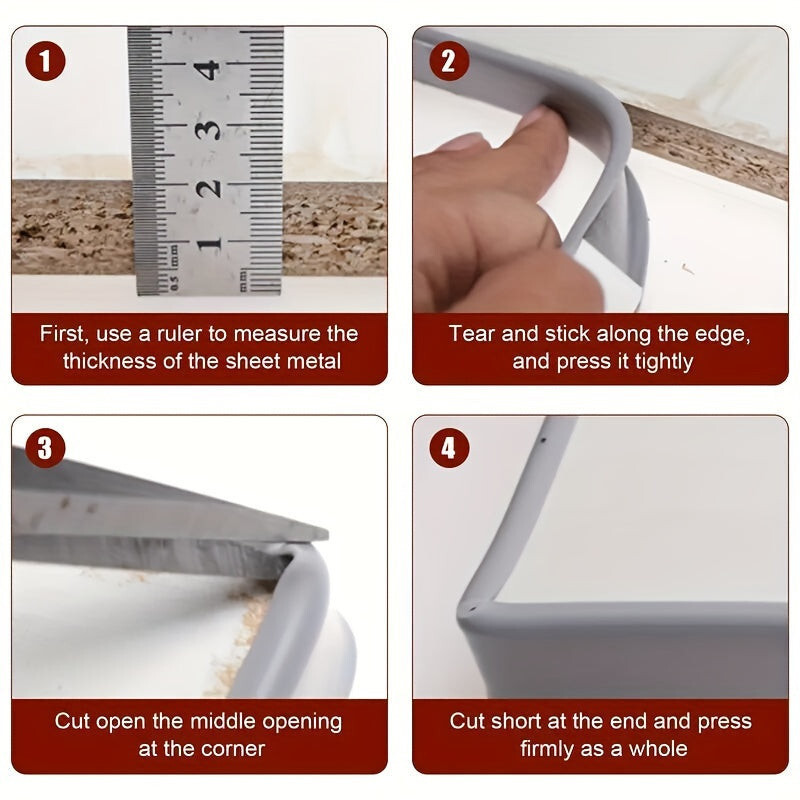 1

4
3
2
1
0.5 mm
mm

First, use a ruler to measure the thickness of the sheet metal

2

Tear and stick along the edge, and press it tightly

3

Cut open the middle opening at the corner

4

Cut short at the end and press firmly as a whole