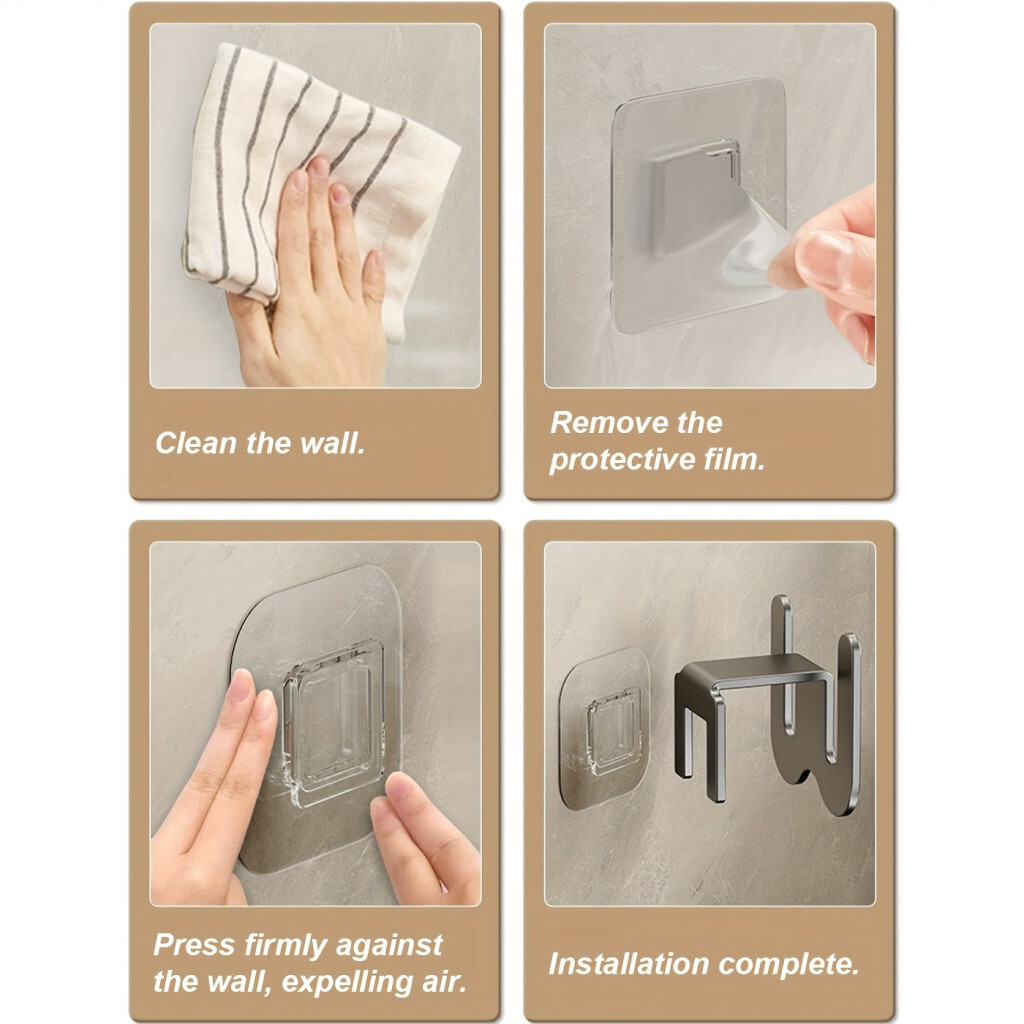 Clean the wall.

Remove the protective film.

Press firmly against the wall, expelling air.

Installation complete.