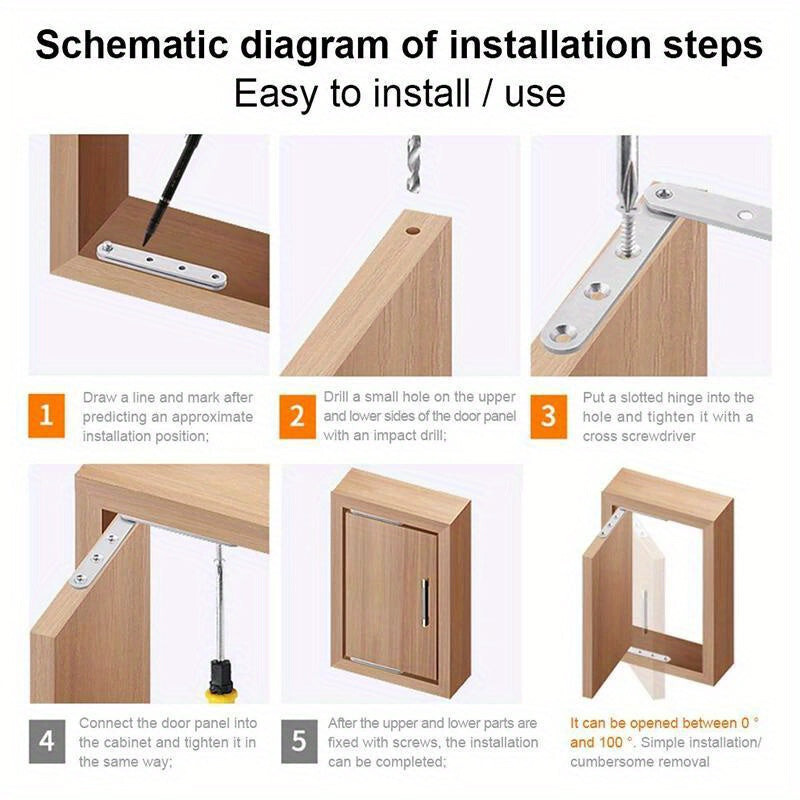 Schematic diagram of installation steps
Easy to install / use

1 Draw a line and mark after predicting an approximate installation position;

2 Drill a small hole on the upper and lower sides of the door panel with an impact drill;

3 Put a slotted hinge into the hole and tighten it with a cross screwdriver

4 Connect the door panel into the cabinet and tighten it in the same way;

5 After the upper and lower parts are fixed with screws, the installation can be completed;

It can be opened between 0 ° and 100 °. Simple installation/ cumbersome removal