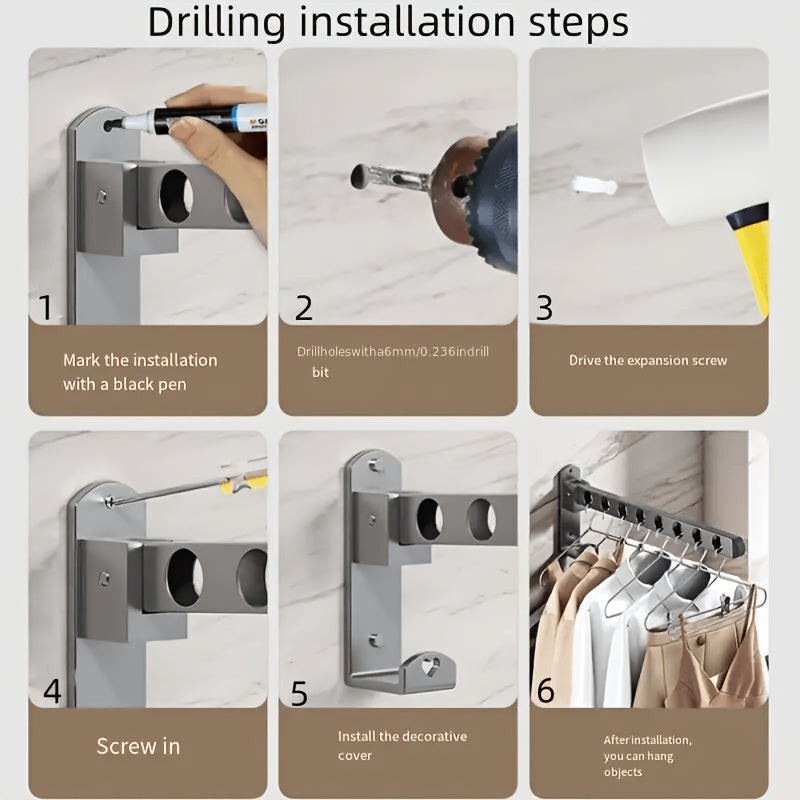 Drilling installation steps

1

Mark the installation with a black pen

2

Drillholeswitha6mm/0.236indrill bit

3

Drive the expansion screw

4

Screw in

5

Install the decorative cover

6

After installation, you can hang objects