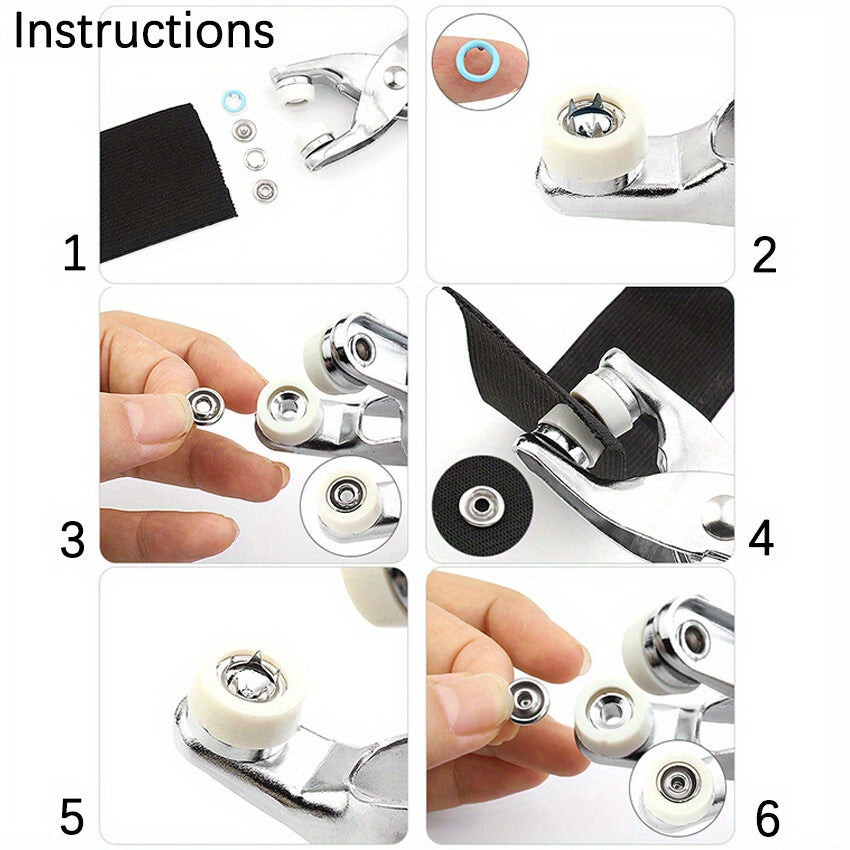 Instructions

1

2

3

4

5

6