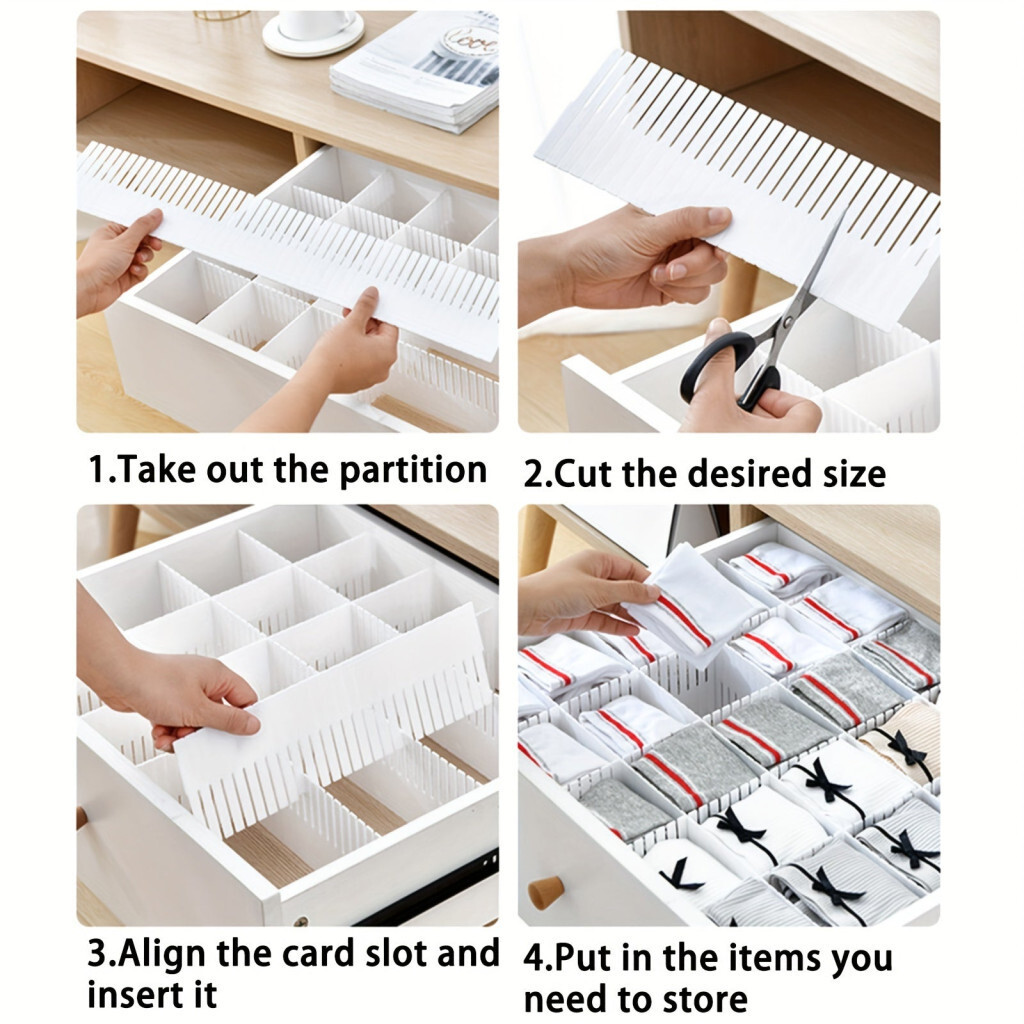 1.Take out the partition

2.Cut the desired size

3.Align the card slot and insert it

4.Put in the items you need to store