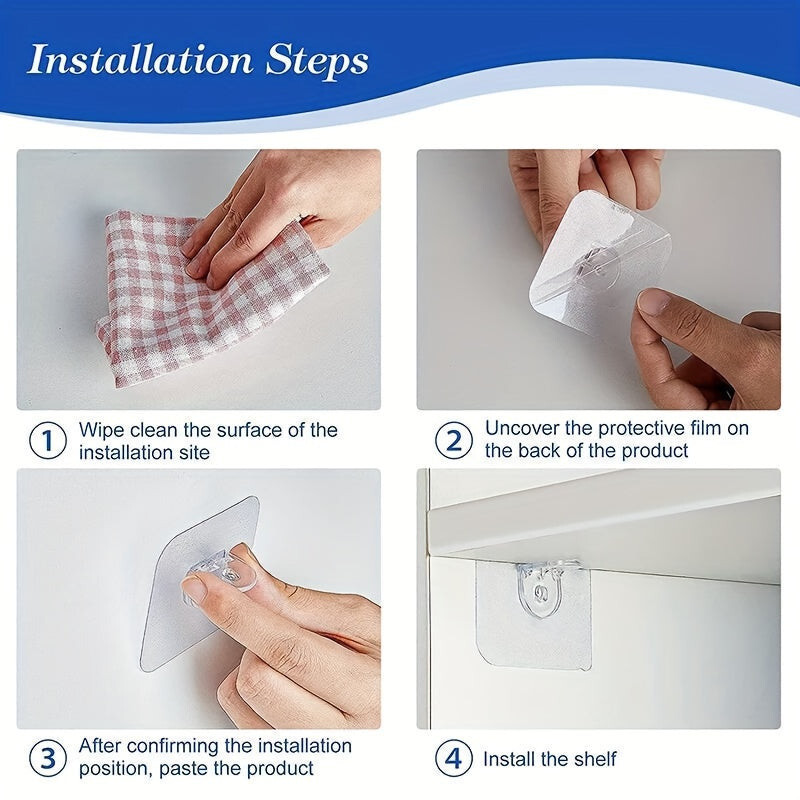 Installation Steps

1 Wipe clean the surface of the installation site

2 Uncover the protective film on the back of the product

3 After confirming the installation position, paste the product

4 Install the shelf