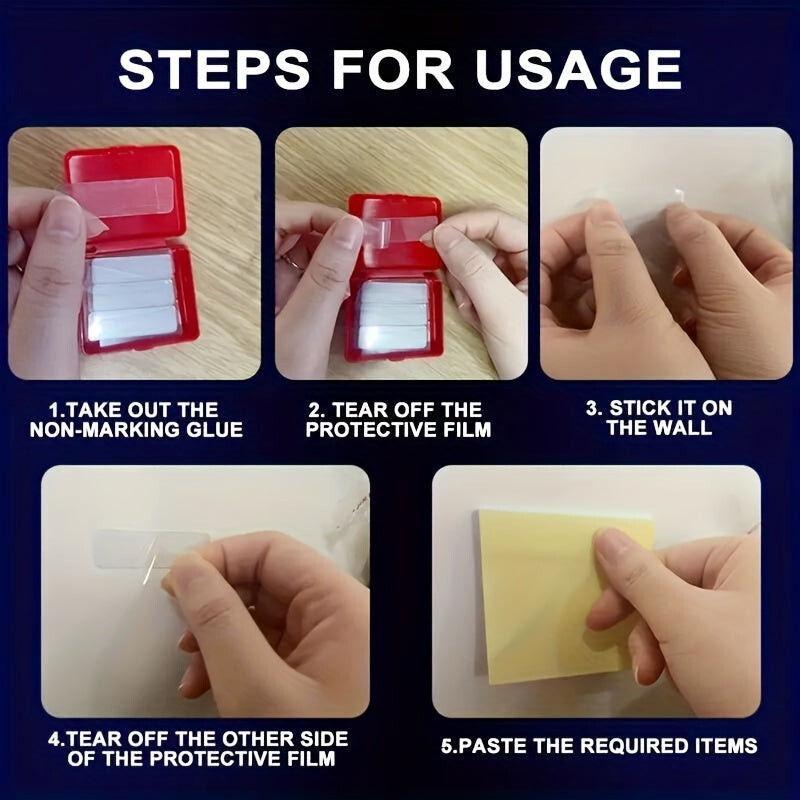 STEPS FOR USAGE

1.TAKE OUT THE NON-MARKING GLUE

2. TEAR OFF THE PROTECTIVE FILM

3. STICK IT ON THE WALL

4.TEAR OFF THE OTHER SIDE OF THE PROTECTIVE FILM

5.PASTE THE REQUIRED ITEMS