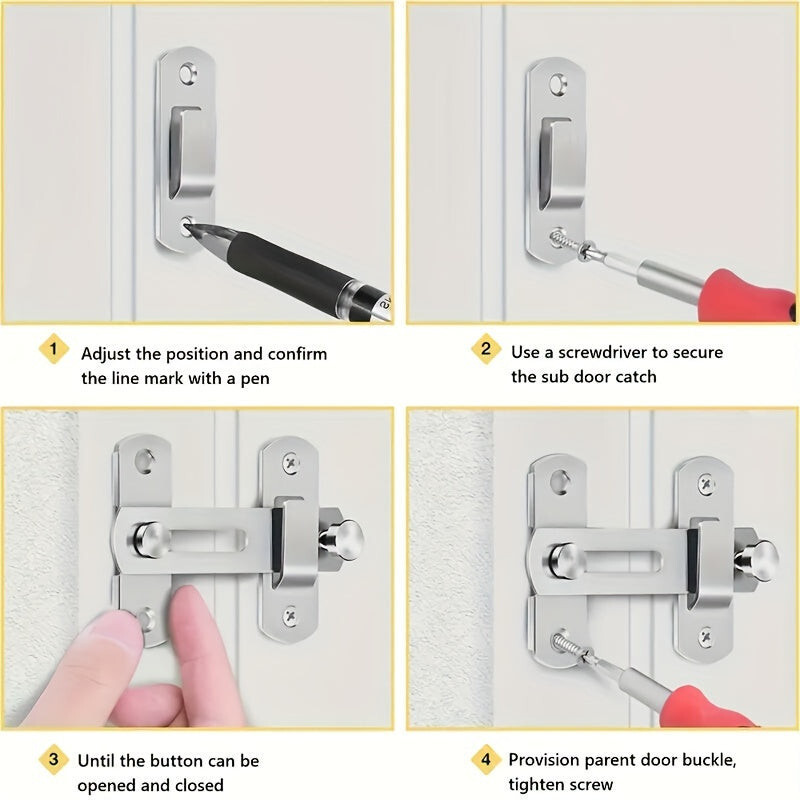 1 Adjust the position and confirm the line mark with a pen

2 Use a screwdriver to secure the sub door catch

3 Until the button can be opened and closed

4 Provision parent door buckle, tighten screw