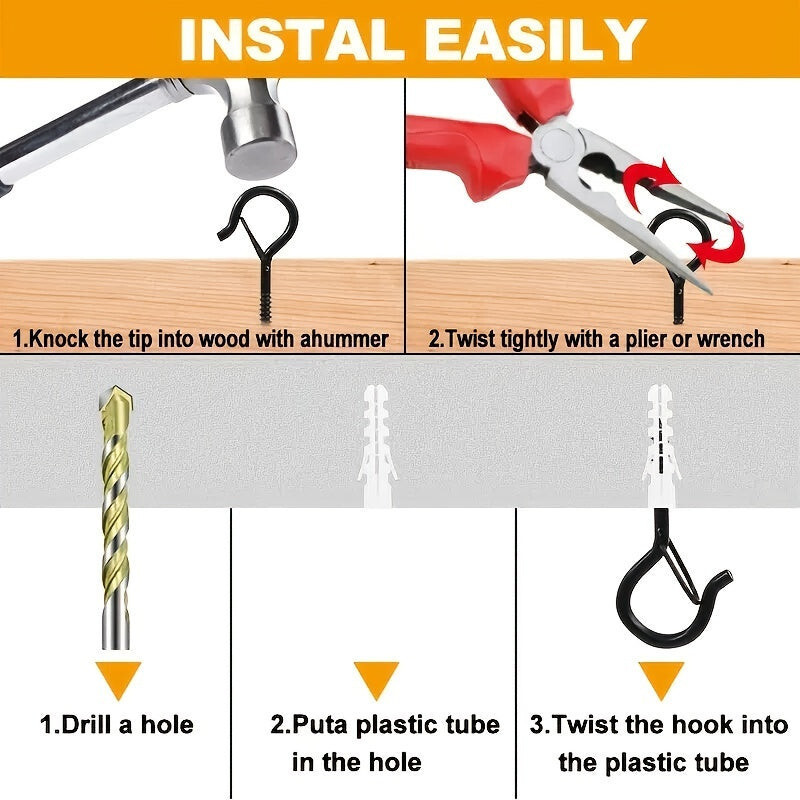 INSTAL EASILY

1.Knock the tip into wood with ahummer

2.Twist tightly with a plier or wrench

1.Drill a hole

2.Puta plastic tube in the hole

3.Twist the hook into the plastic tube