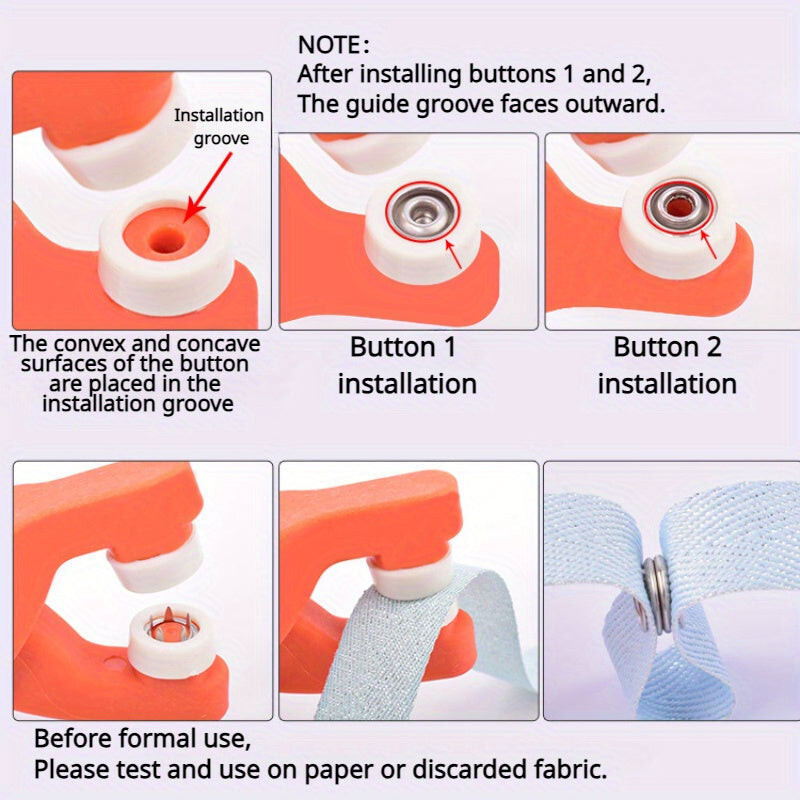 NOTE:
After installing buttons 1 and 2,
The guide groove faces outward.

Installation groove

The convex and concave surfaces of the button are placed in the installation groove

Button 1 installation

Button 2 installation

Before formal use,
Please test and use on paper or discarded fabric.