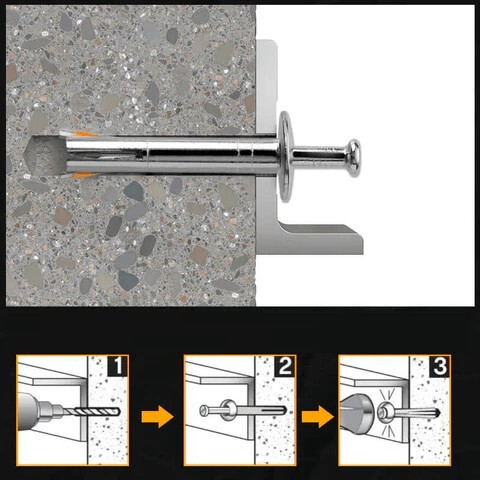 1

2

3