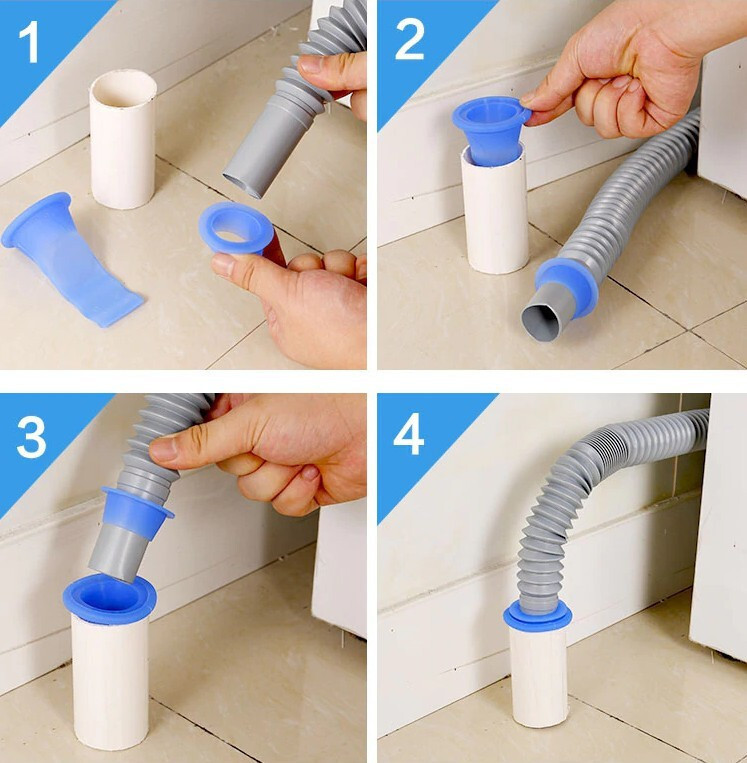 1

2

3

4