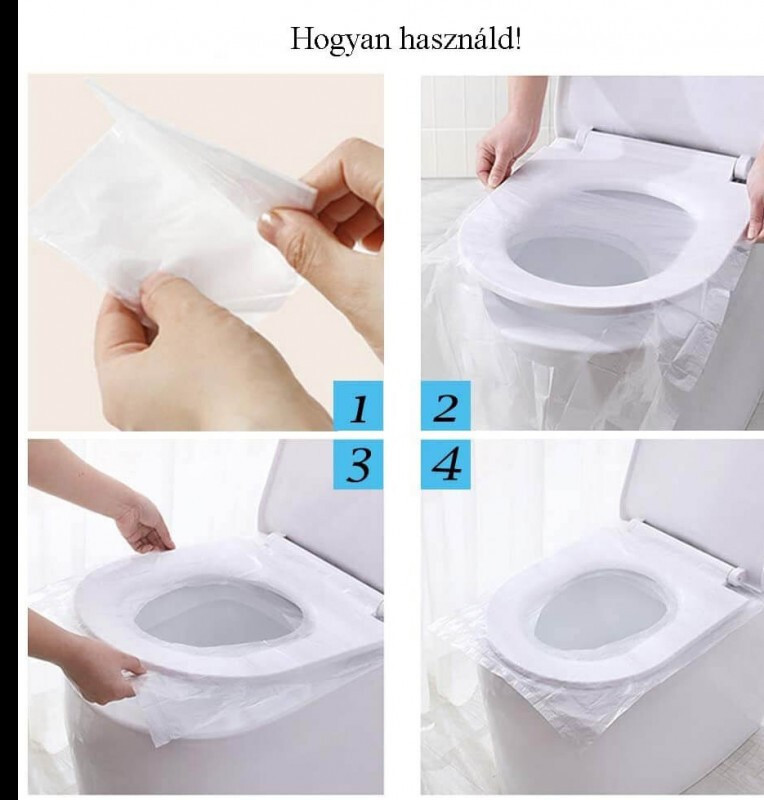 Hogyan használd!

1

2

3

4